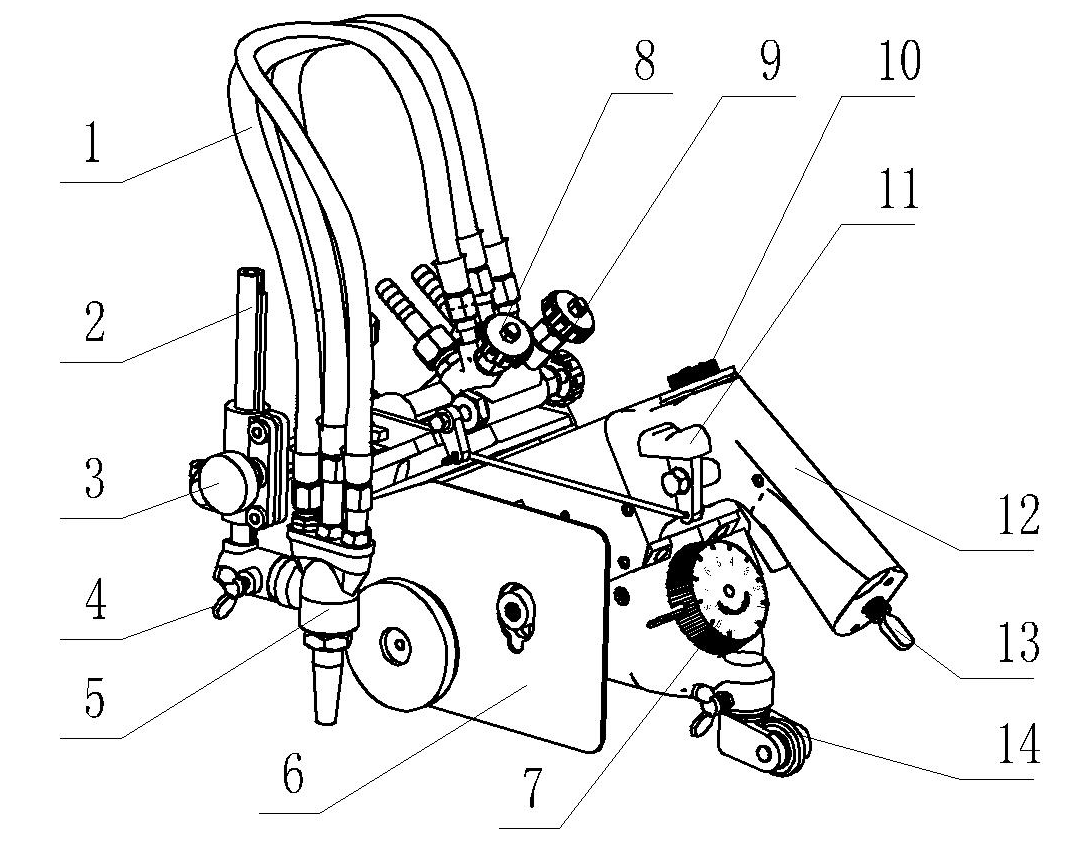 1
2
3
4
5
6
7
8
9
10
11
12
13
14